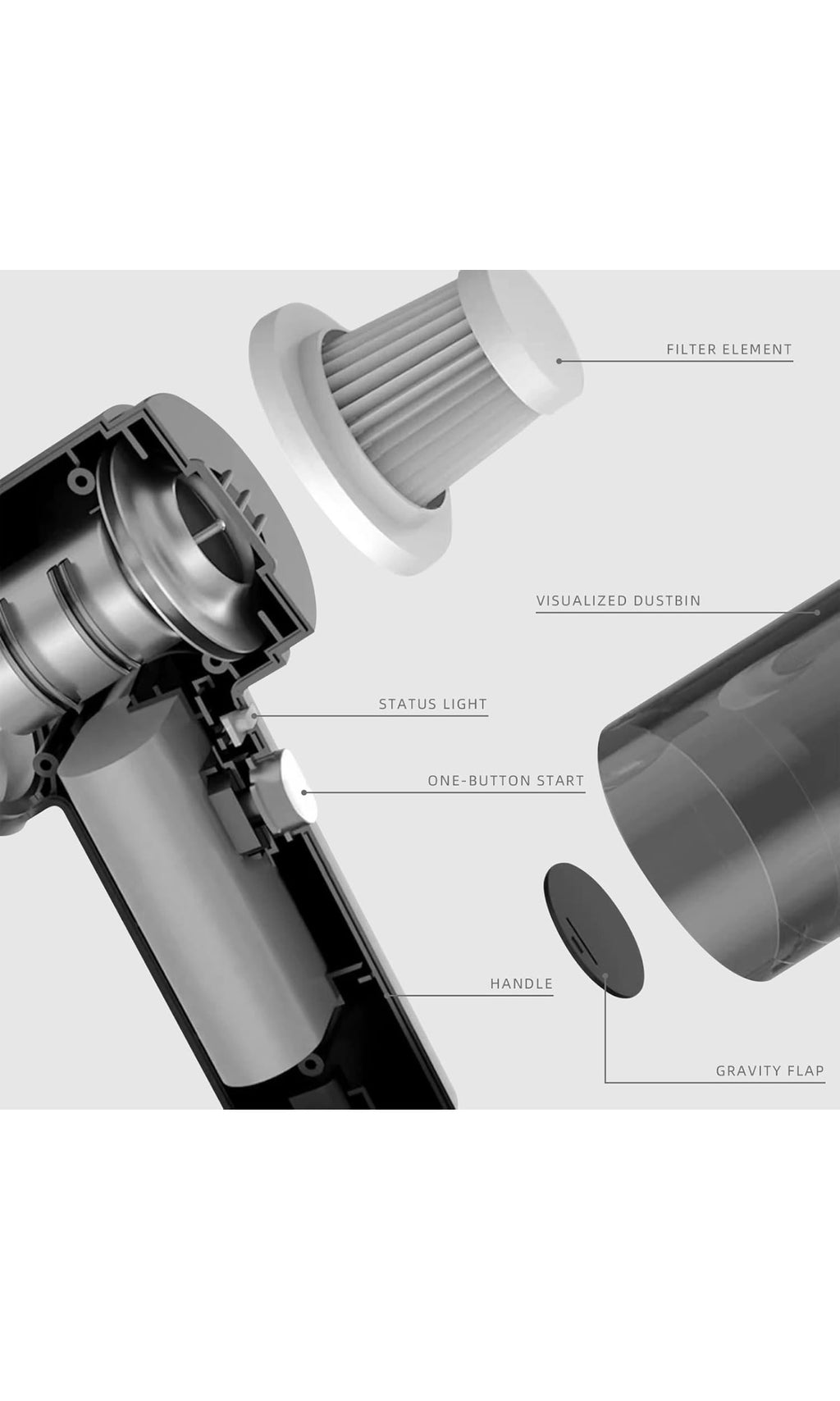 FILTER ELEMENT

VISUALIZED DUSTBIN

STATUS LIGHT

ONE-BUTTON START

HANDLE

GRAVITY FLAP